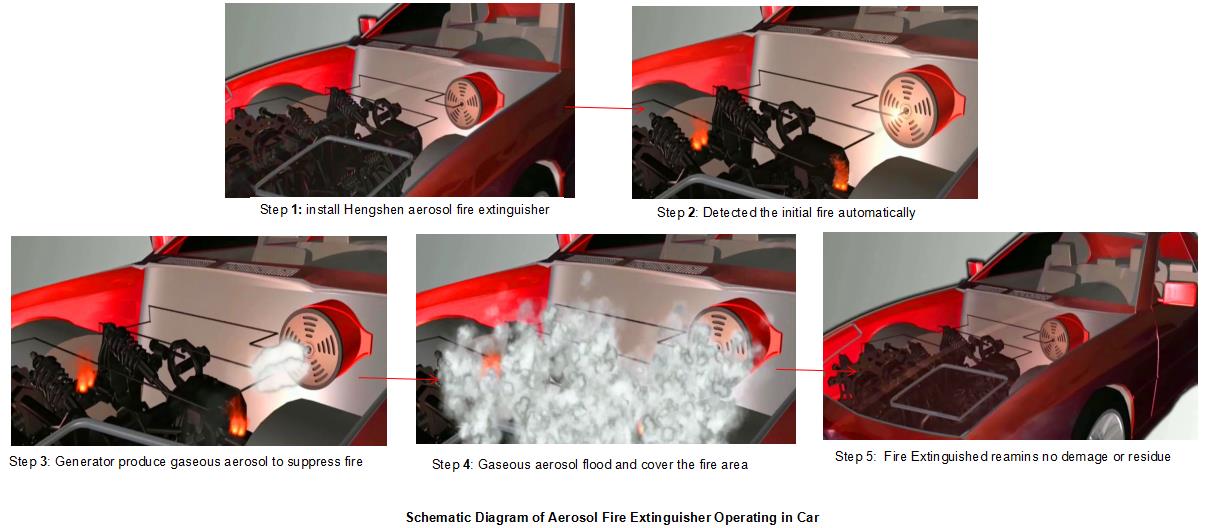 Step 1: install Hengshen aerosol fire extinguisher

Step 2: Detected the initial fire automatically

Step 3: Generator produce gaseous aerosol to suppress fire

Step 4: Gaseous aerosol flood and cover the fire area

Step 5: Fire Extinguished reamins no demage or residue

Schematic Diagram of Aerosol Fire Extinguisher Operating in Car