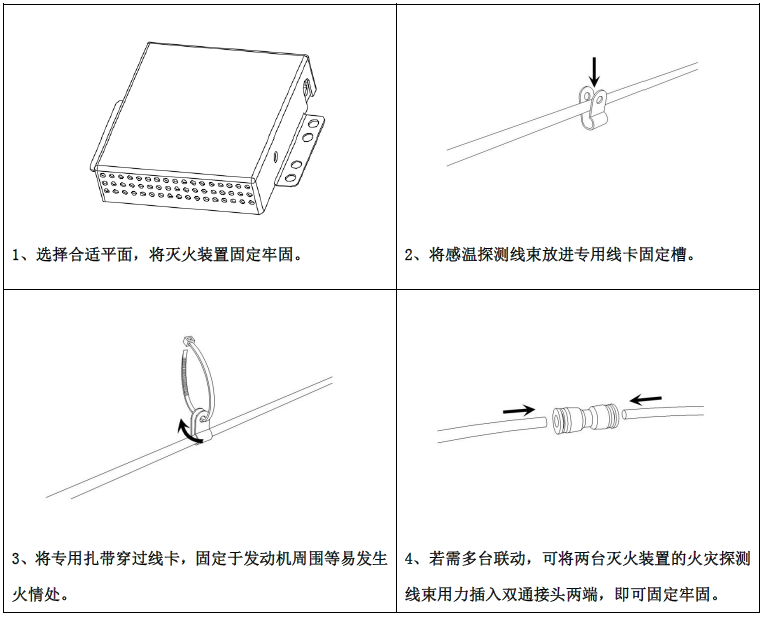 | 1、选择合适平面，将灭火装置固定牢固。 | 2、将感温探测线束放进专用线卡固定槽。 |
|---|---|
| 3、将专用扎带穿过线卡，固定于发动机周围等易发生火情处。 | 4、若需多台联动，可将两台灭火装置的火灾探测线束用力插入双通接头两端，即可固定牢固。 |